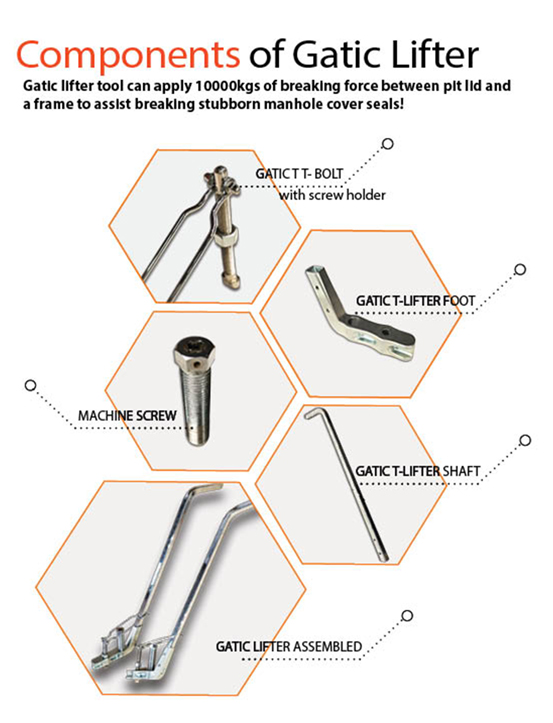 Components of Gatic Lifter

Gatic lifter tool can apply 10000kgs of breaking force between pit lid and a frame to assist breaking stubborn manhole cover seals!

GATIC T T- BOLT with screw holder

GATIC T-LIFTER FOOT

MACHINE SCREW

GATIC T-LIFTER SHAFT

GATIC LIFTER ASSEMBLED